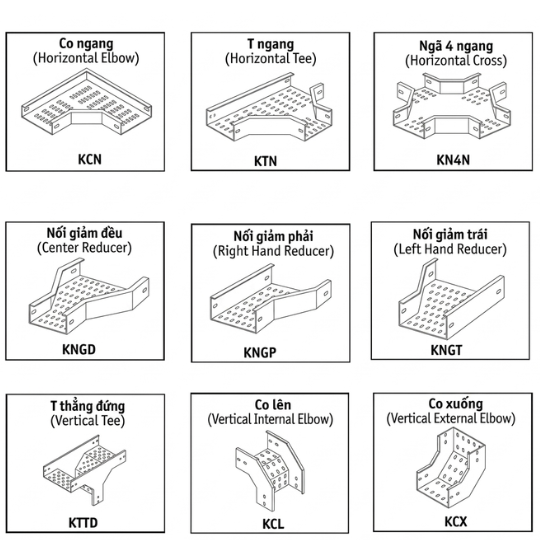 Co ngang
(Horizontal Elbow)

KCN

T ngang
(Horizontal Tee)

KTN

Ngã 4 ngang
(Horizontal Cross)

KN4N

Nối giảm đều
(Center Reducer)

KNGD

Nối giảm phải
(Right Hand Reducer)

KNGP

Nối giảm trái
(Left Hand Reducer)

KNGT

T thẳng đứng
(Vertical Tee)

KTTD

Co lên
(Vertical Internal Elbow)

KCL

Co xuống
(Vertical External Elbow)

KCX