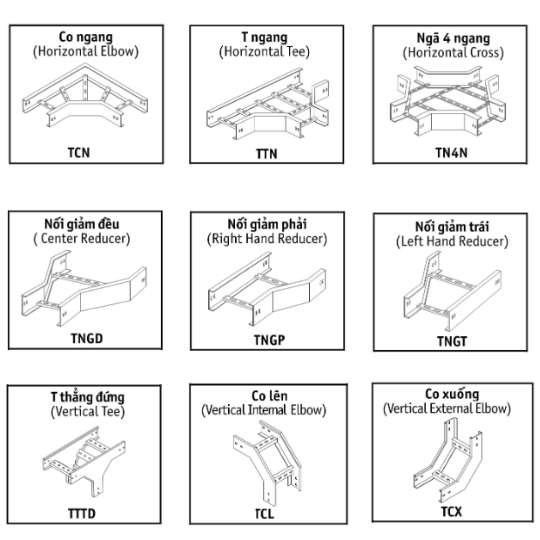 Co ngang
(Horizontal Elbow)
TCN

T ngang
(Horizontal Tee)
TTN

Ngã 4 ngang
(Horizontal Cross)
TN4N

Nối giảm đều
( Center Reducer)
TNGD

Nối giảm phải
(Right Hand Reducer)
TNGP

Nối giảm trái
(Left Hand Reducer)
TNGT

T thẳng đứng
(Vertical Tee)
TTTD

Co lên
(Vertical Internal Elbow)
TCL

Co xuống
(Vertical External Elbow)
TCX