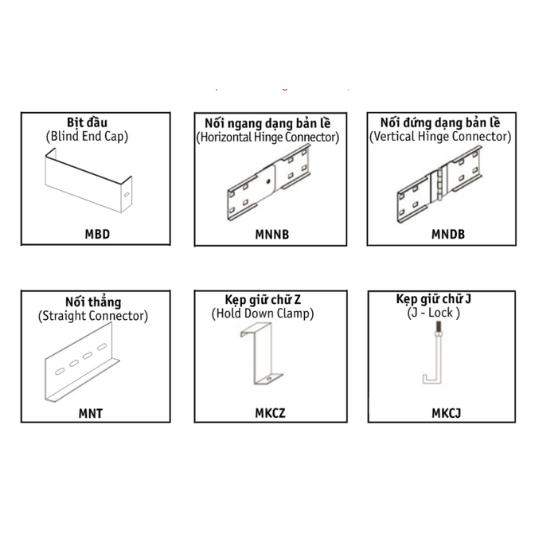 Bịt đầu
(Blind End Cap)

MBD

Nối ngang dạng bản lề
(Horizontal Hinge Connector)

MNNB

Nối đứng dạng bản lề
(Vertical Hinge Connector)

MNDB

Nối thẳng
(Straight Connector)

MNT

Kẹp giữ chữ Z
(Hold Down Clamp)

MKCZ

Kẹp giữ chữ J
(J - Lock )

MKCJ